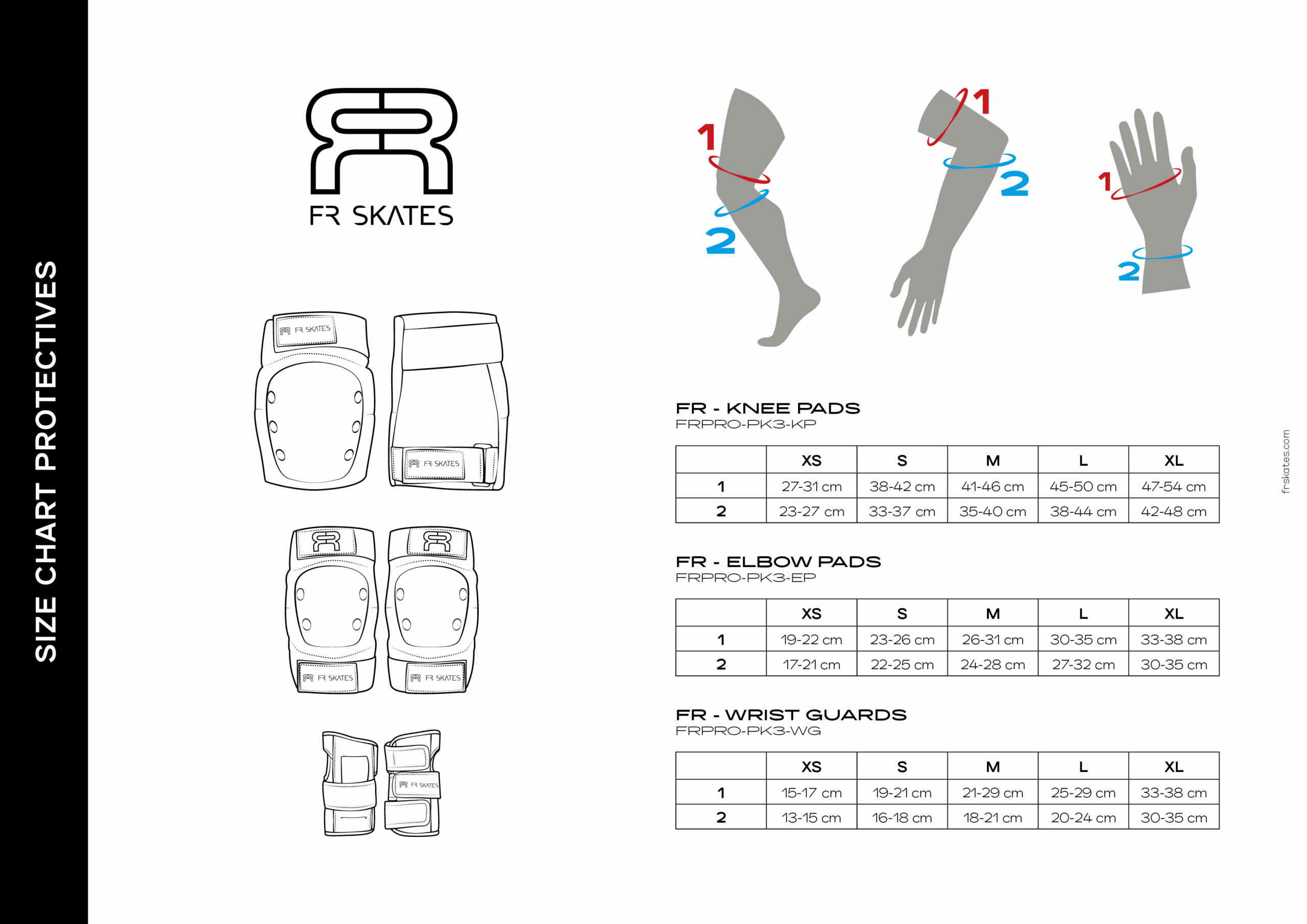 SIZE CHART PROTECTIVES

FR SKATES

FR SKATES

FR SKATES

FR SKATES

FR SKATES

FR SKATES

1
2

1
2

1
2

FR - KNEE PADS
FRPRO-PK3-KP

| | XS | S | M | L | XL |
|---|---|---|---|---|---|
| 1 | 27-31 cm | 38-42 cm | 41-46 cm | 45-50 cm | 47-54 cm |
| 2 | 23-27 cm | 33-37 cm | 35-40 cm | 38-44 cm | 42-48 cm |

FR - ELBOW PADS
FRPRO-PK3-EP

| | XS | S | M | L | XL |
|---|---|---|---|---|---|
| 1 | 19-22 cm | 23-26 cm | 26-31 cm | 30-35 cm | 33-38 cm |
| 2 | 17-21 cm | 22-25 cm | 24-28 cm | 27-32 cm | 30-35 cm |

FR - WRIST GUARDS
FRPRO-PK3-WG

| | XS | S | M | L | XL |
|---|---|---|---|---|---|
| 1 | 15-17 cm | 19-21 cm | 21-29 cm | 25-29 cm | 33-38 cm |
| 2 | 13-15 cm | 16-18 cm | 18-21 cm | 20-24 cm | 30-35 cm |

fr-skates.com